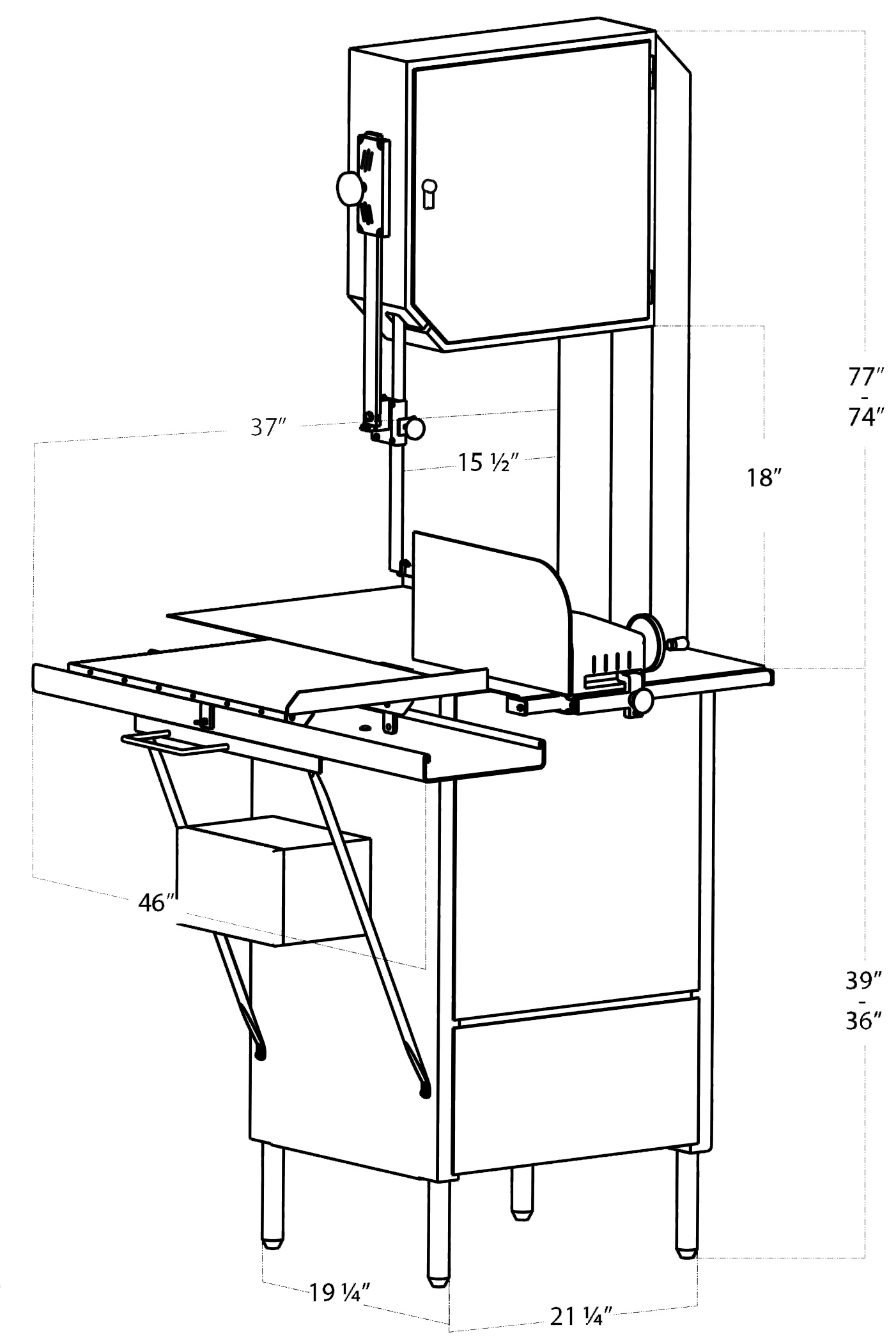 77″
-
74″

37″

15 ½″

18″

46″

39″
-
36″

19 ¼″

21 ¼″